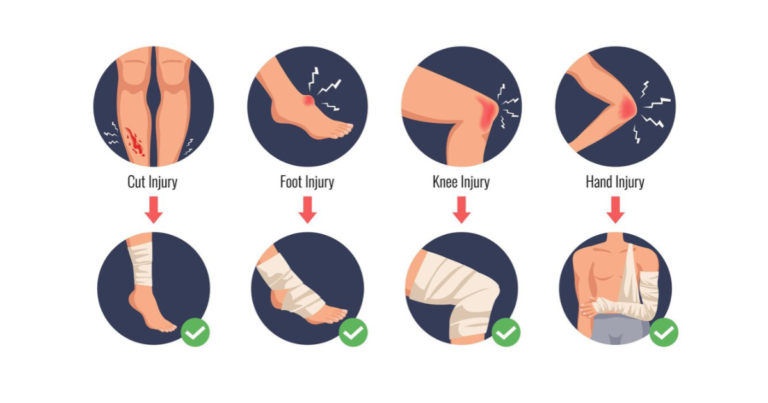 Cut Injury

Foot Injury

Knee Injury

Hand Injury